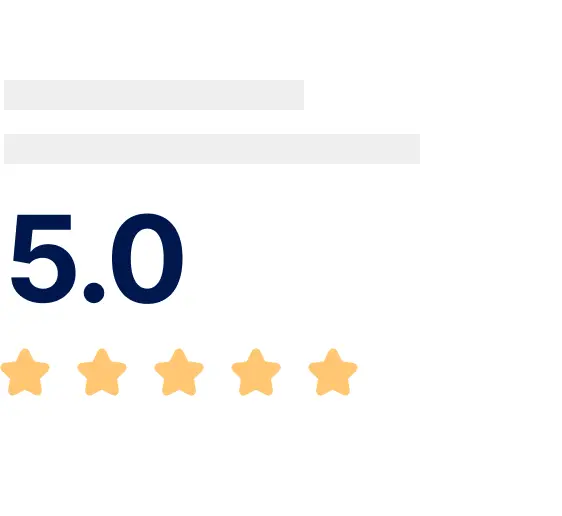 5.0